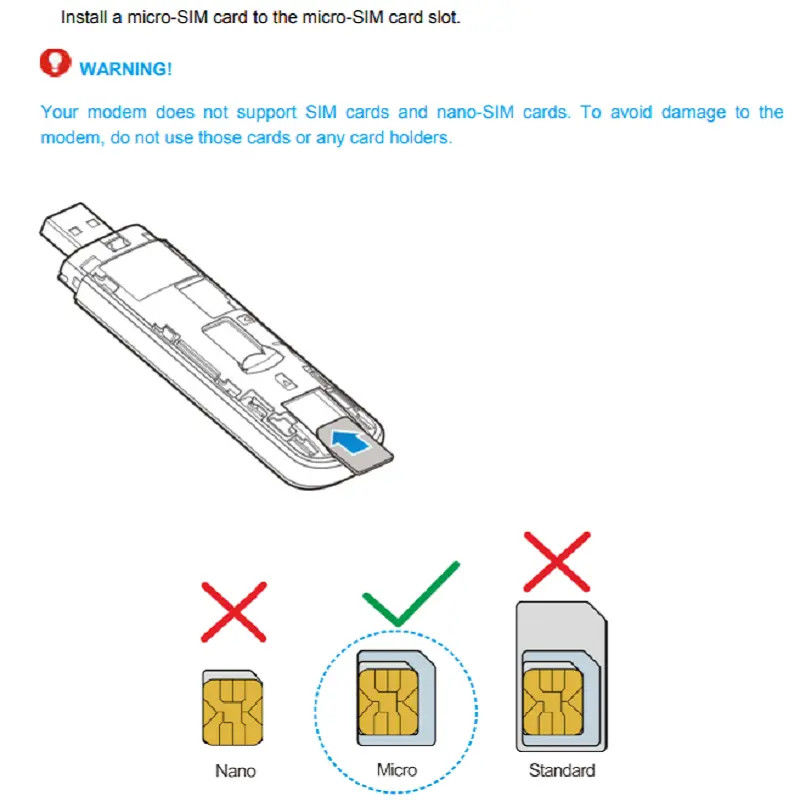 Install a micro-SIM card to the micro-SIM card slot.

WARNING!

Your modem does not support SIM cards and nano-SIM cards. To avoid damage to the modem, do not use those cards or any card holders.

Nano

Micro

Standard